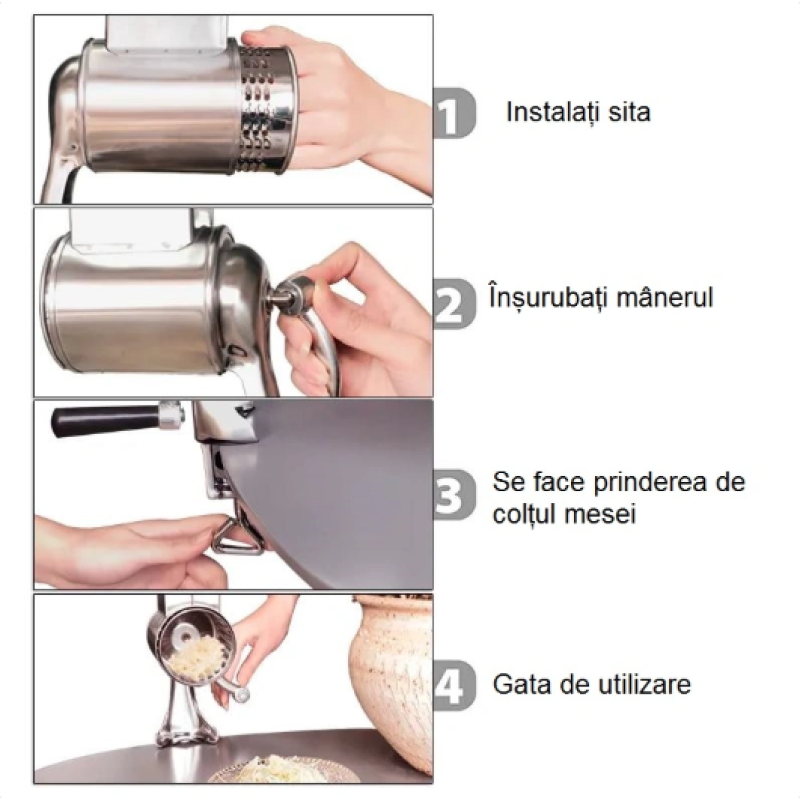 1 Instalați sita

2 Înșurubați mânerul

3 Se face prinderea de colțul mesei

4 Gata de utilizare