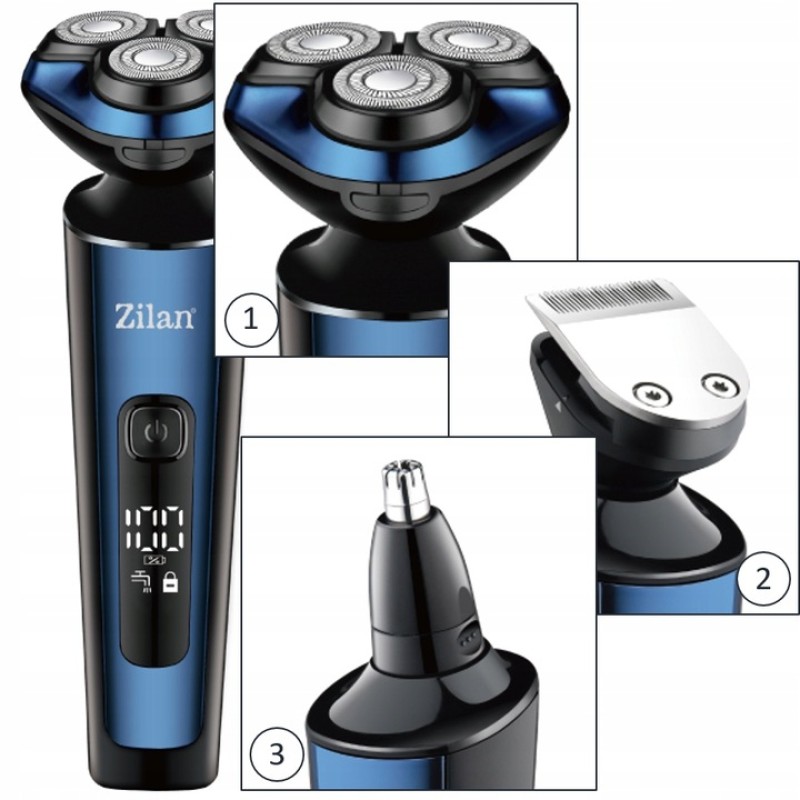 Zilan
100
1
2
3