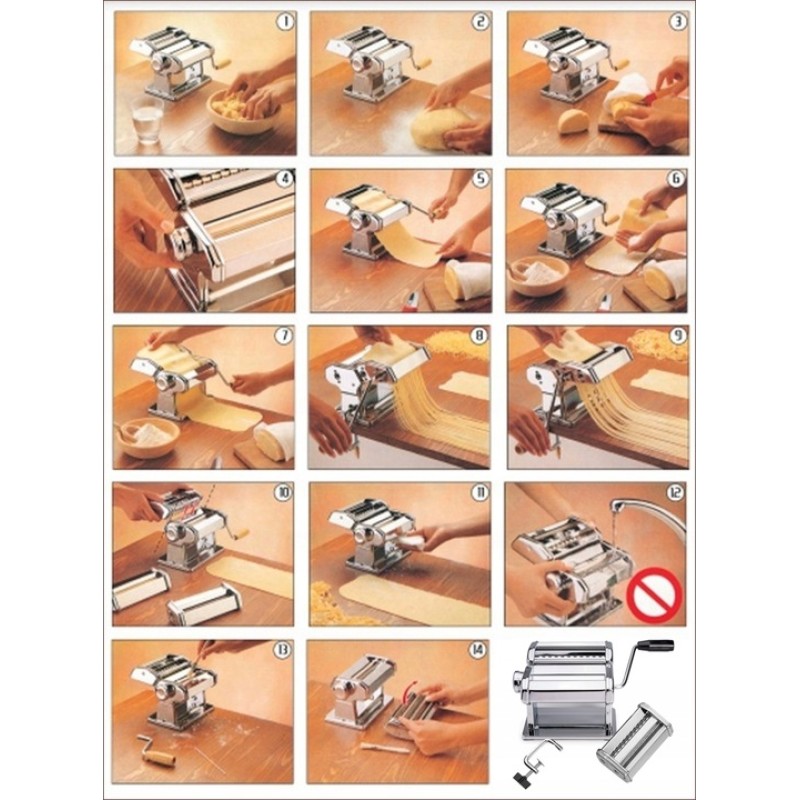 1

2

3

4

5

6

7

8

9

10

11

12

13

14